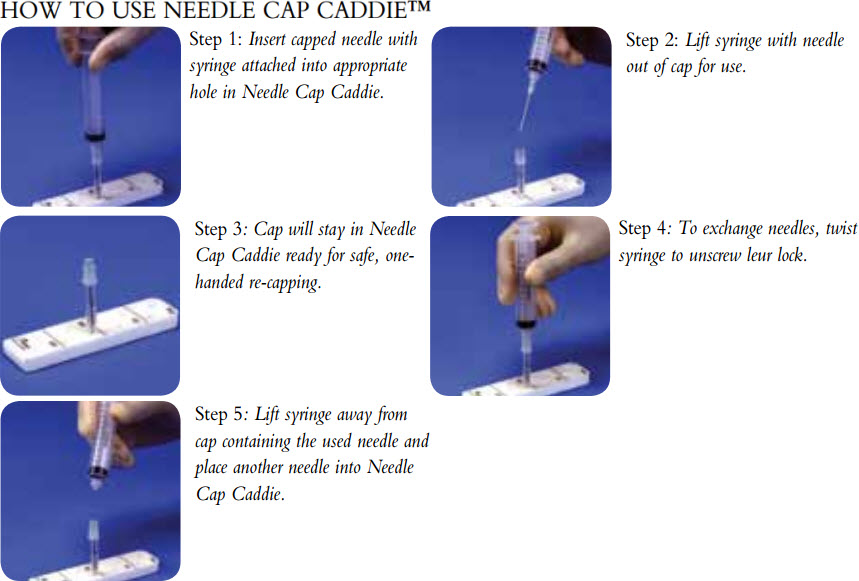 HOW TO USE NEEDLE CAP CADDIE™

Step 1: Insert capped needle with syringe attached into appropriate hole in Needle Cap Caddie.

Step 2: Lift syringe with needle out of cap for use.

Step 3: Cap will stay in Needle Cap Caddie ready for safe, one-handed re-capping.

Step 4: To exchange needles, twist syringe to unscrew leur lock.

Step 5: Lift syringe away from cap containing the used needle and place another needle into Needle Cap Caddie.